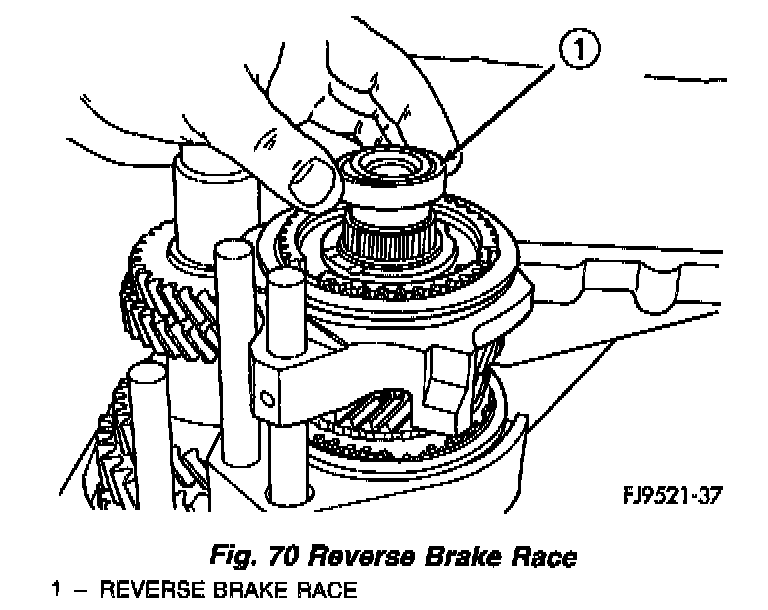 1

FJ9521-37

Fig. 70 Reverse Brake Race

1 – REVERSE BRAKE RACE