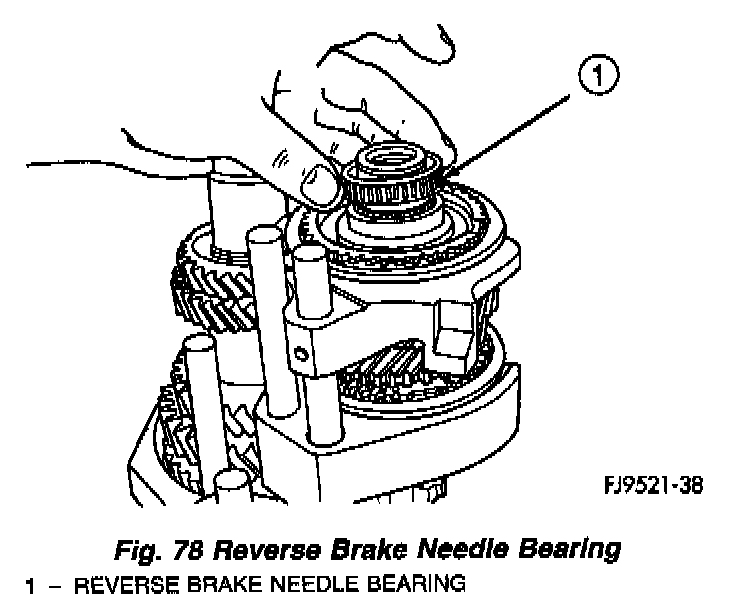 1

FJ9521-38

Fig. 78 Reverse Brake Needle Bearing
1 – REVERSE BRAKE NEEDLE BEARING