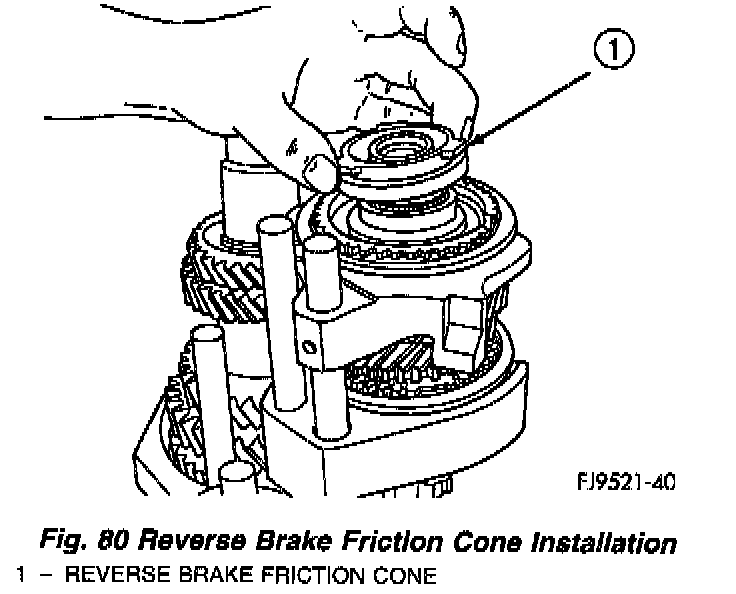 1

FJ9521-40

Fig. 80 Reverse Brake Friction Cone Installation
1 – REVERSE BRAKE FRICTION CONE