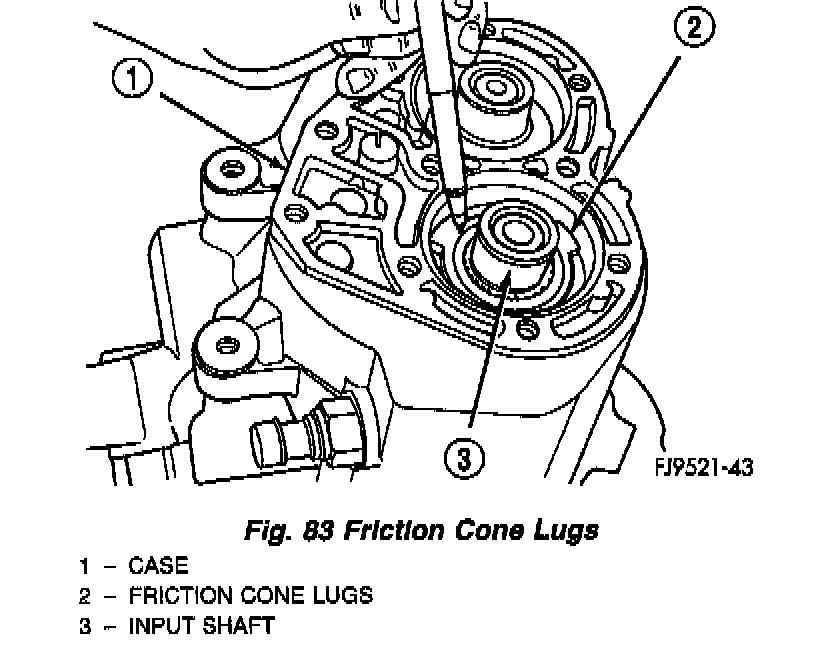 1

2

3

FJ9521-43

Fig. 83 Friction Cone Lugs

1 – CASE
2 – FRICTION CONE LUGS
3 – INPUT SHAFT