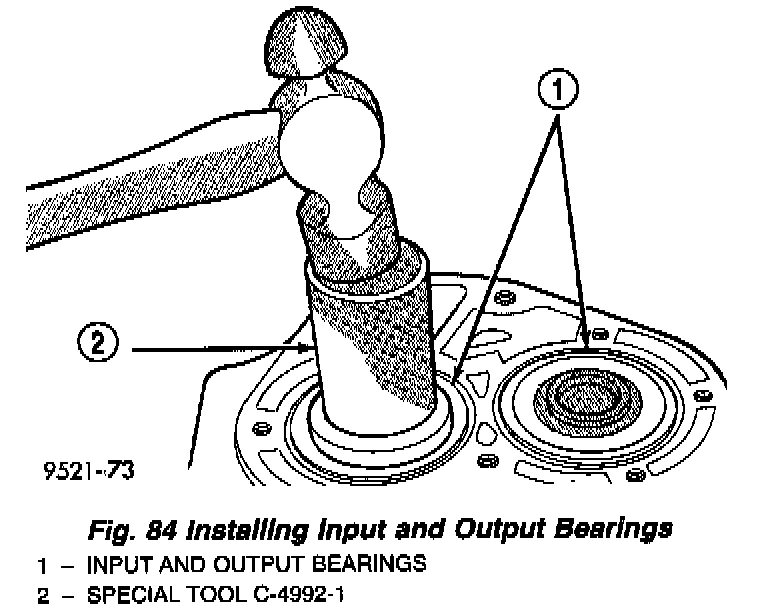 1

2

9521-73

Fig. 84 Installing Input and Output Bearings

1 – INPUT AND OUTPUT BEARINGS

2 – SPECIAL TOOL C-4992-1