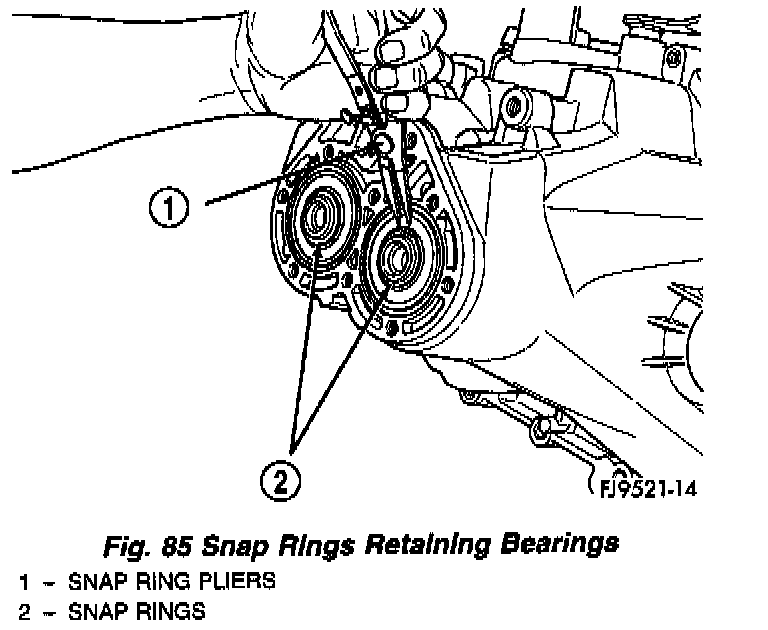 1

2

FJ9521-14

Fig. 85 Snap Rings Retaining Bearings
1 – SNAP RING PLIERS
2 – SNAP RINGS