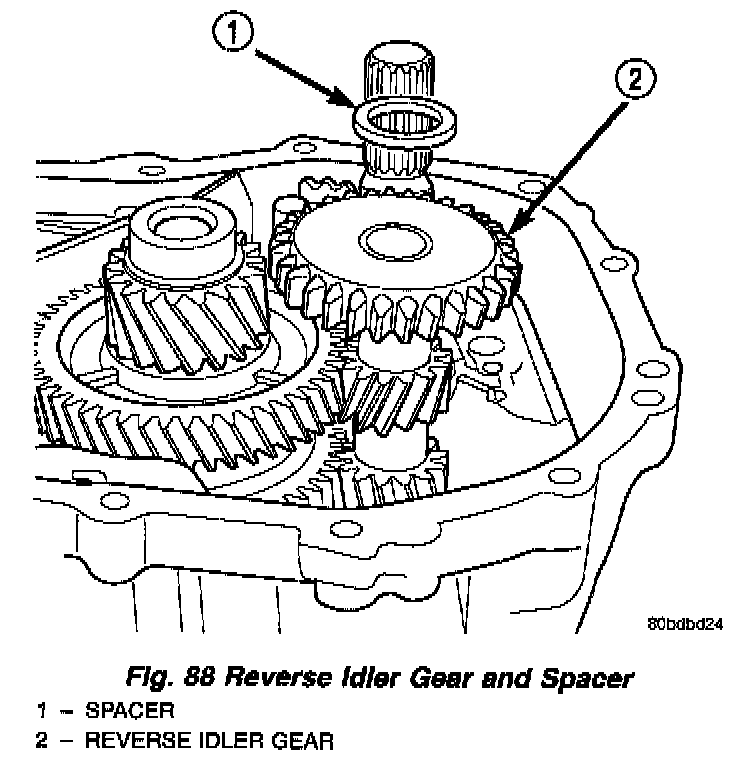 1

2

80bdbd24

Fig. 88 Reverse Idler Gear and Spacer

1 – SPACER

2 – REVERSE IDLER GEAR