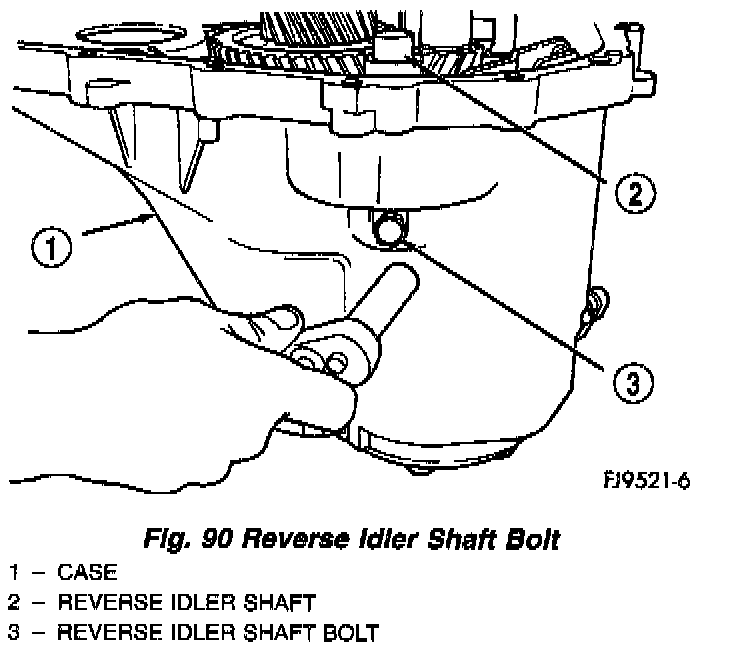 1
2
3
FJ9521-6

Fig. 90 Reverse Idler Shaft Bolt

1 – CASE
2 – REVERSE IDLER SHAFT
3 – REVERSE IDLER SHAFT BOLT