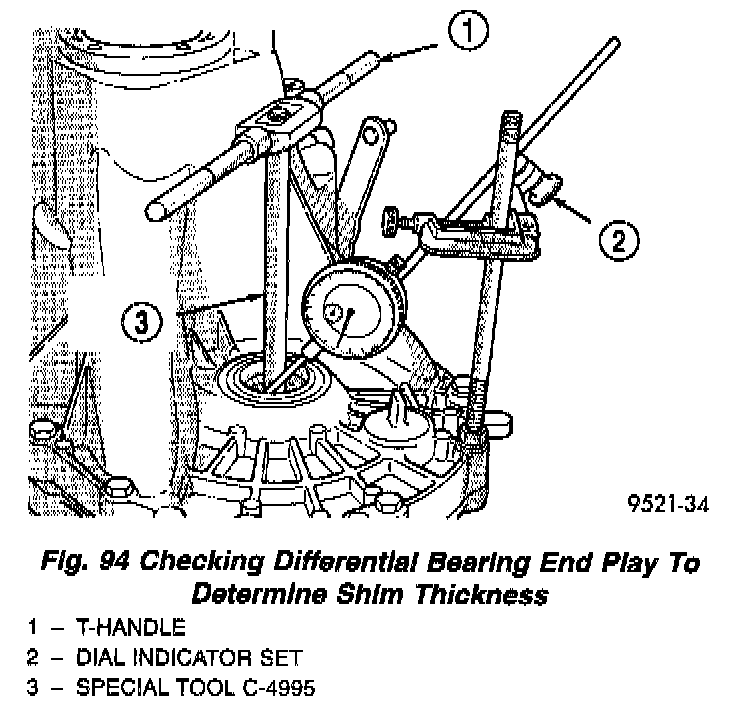 1

2

3

9521-34

Fig. 94 Checking Differential Bearing End Play To Determine Shim Thickness

1 – T-HANDLE
2 – DIAL INDICATOR SET
3 – SPECIAL TOOL C-4995