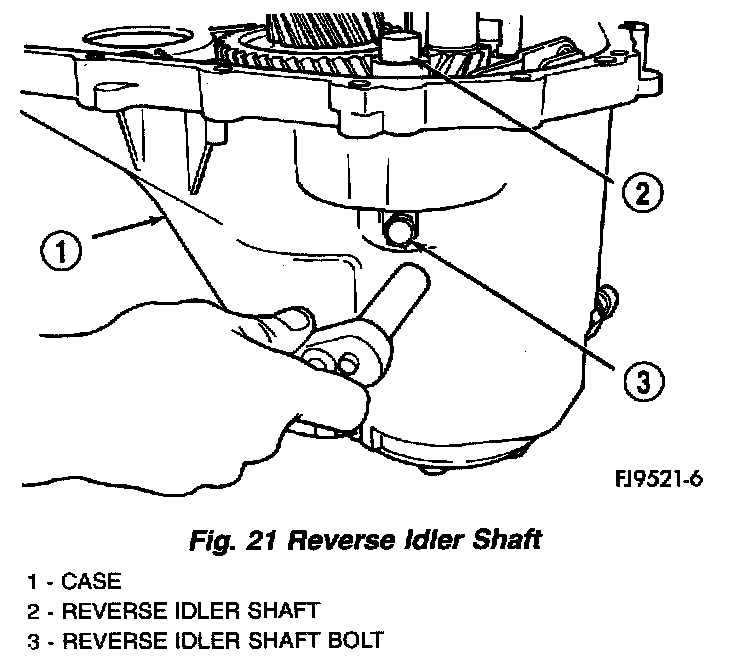 2

1

3

FJ9521-6

Fig. 21 Reverse Idler Shaft

1 - CASE
2 - REVERSE IDLER SHAFT
3 - REVERSE IDLER SHAFT BOLT