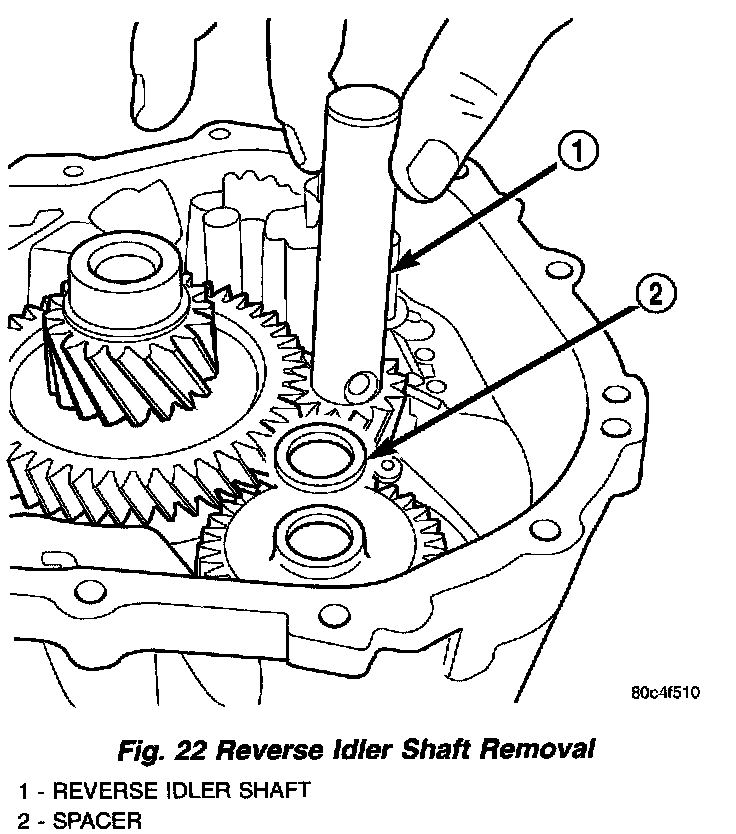 1

2

80c4f510

Fig. 22 Reverse Idler Shaft Removal

1 - REVERSE IDLER SHAFT
2 - SPACER