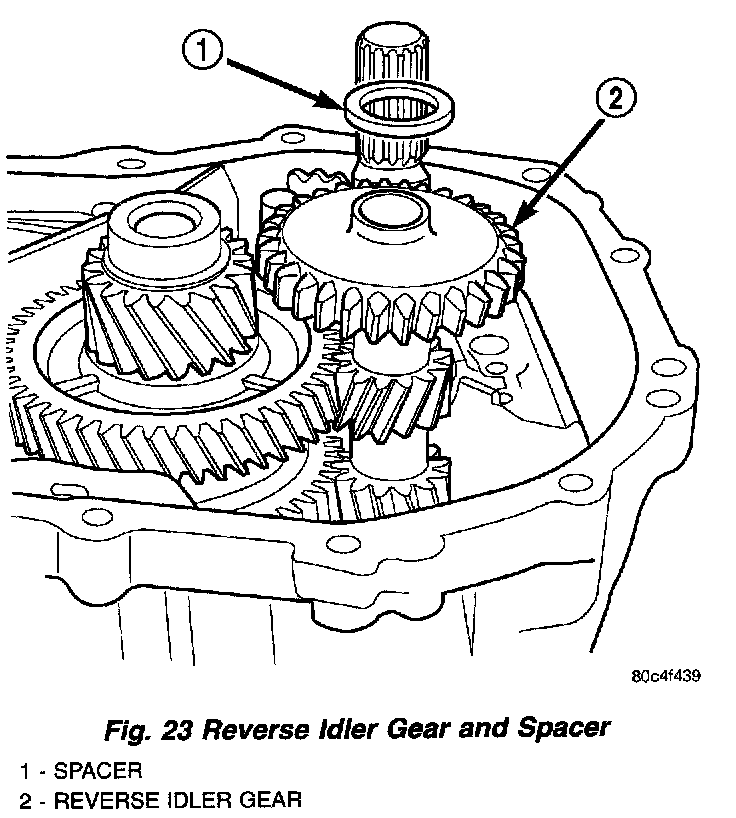 1

2

80c4f439

Fig. 23 Reverse Idler Gear and Spacer

1 - SPACER
2 - REVERSE IDLER GEAR