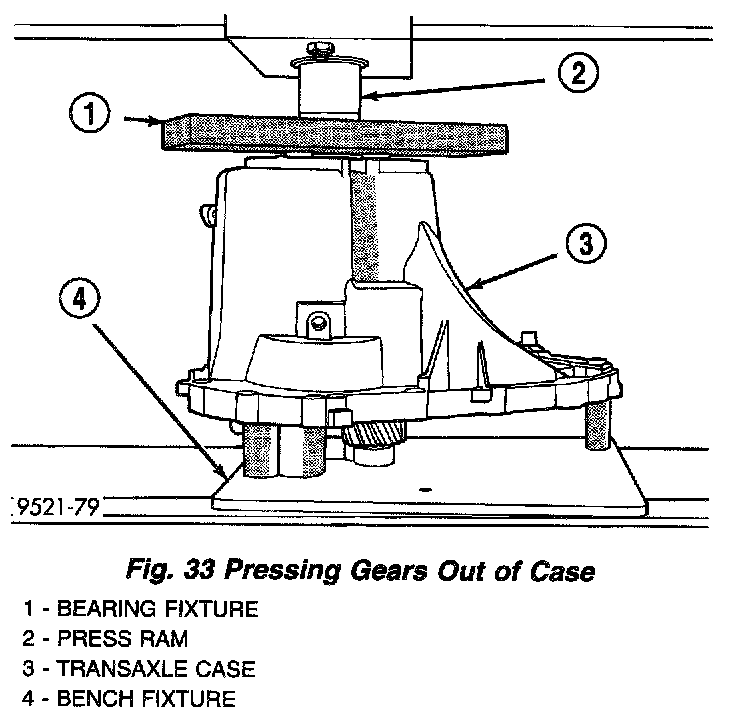 2

1

3

4

9521-79

Fig. 33 Pressing Gears Out of Case

1 - BEARING FIXTURE
2 - PRESS RAM
3 - TRANSAXLE CASE
4 - BENCH FIXTURE