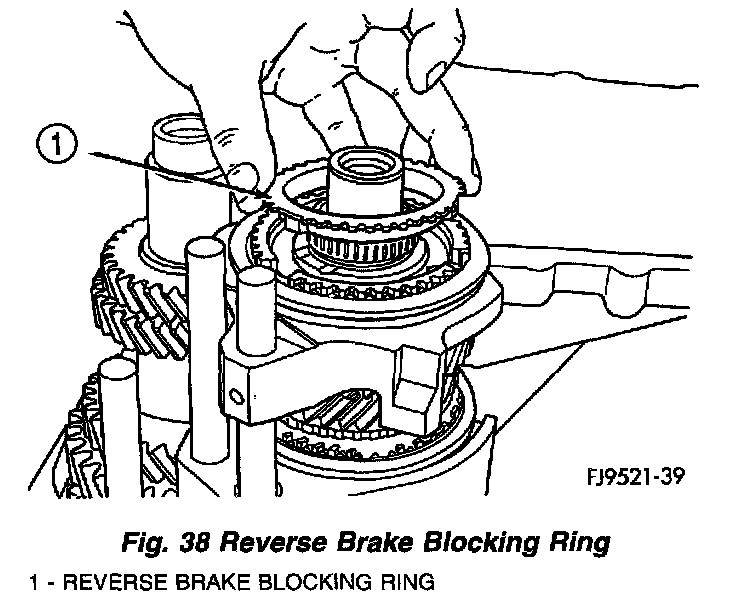 1

FJ9521-39

Fig. 38 Reverse Brake Blocking Ring

1 - REVERSE BRAKE BLOCKING RING