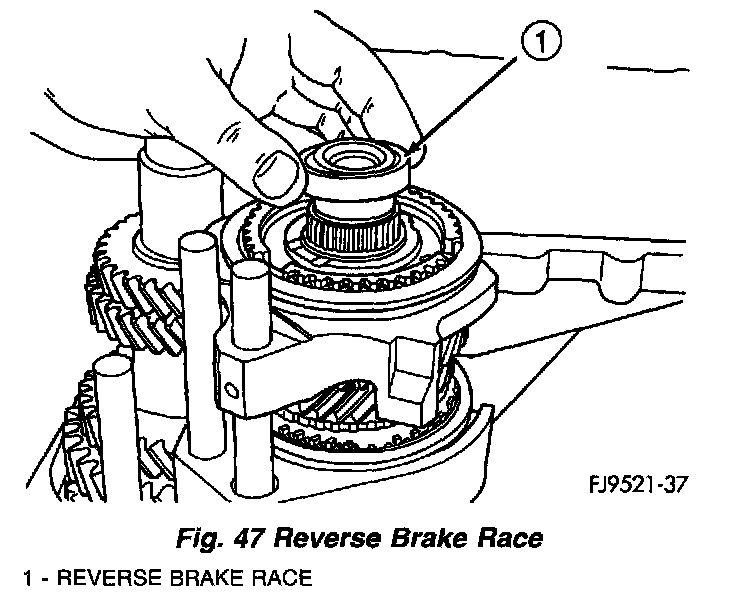 1

FJ9521-37

Fig. 47 Reverse Brake Race

1 - REVERSE BRAKE RACE