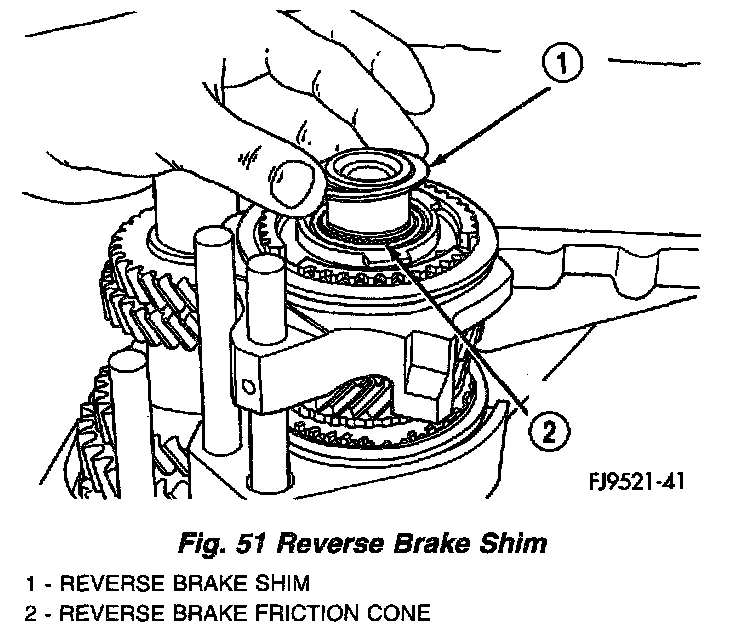 1

2

FJ9521-41

Fig. 51 Reverse Brake Shim

1 - REVERSE BRAKE SHIM
2 - REVERSE BRAKE FRICTION CONE