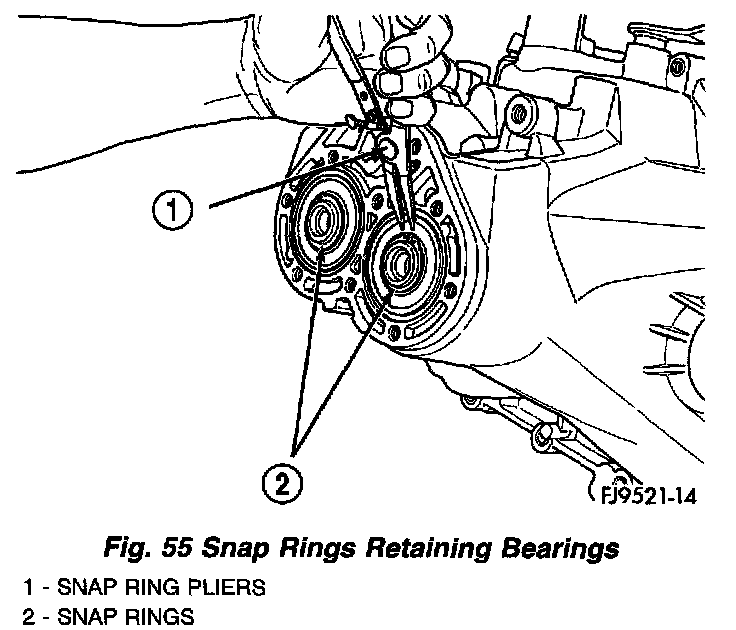 1

2

FJ9521-14

Fig. 55 Snap Rings Retaining Bearings

1 - SNAP RING PLIERS
2 - SNAP RINGS