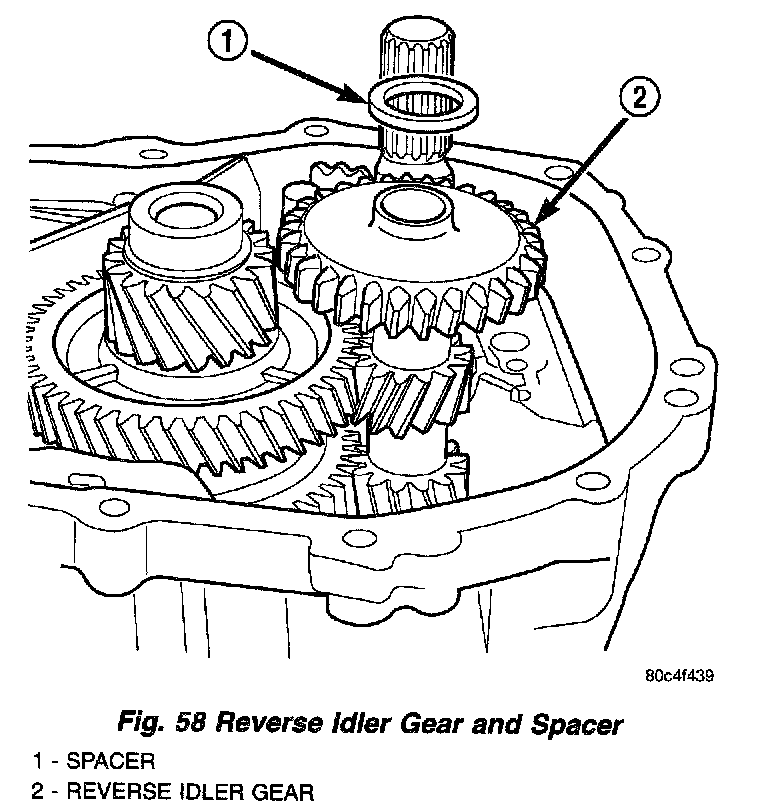 1

2

80c4f439

Fig. 58 Reverse Idler Gear and Spacer

1 - SPACER
2 - REVERSE IDLER GEAR