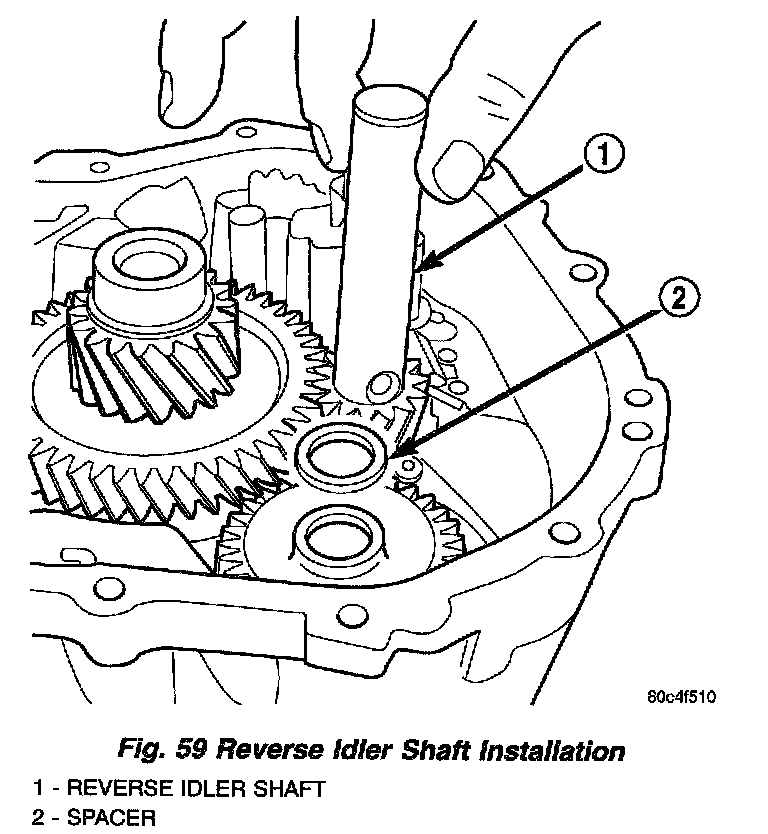 1

2

80c4f510

Fig. 59 Reverse Idler Shaft Installation

1 - REVERSE IDLER SHAFT
2 - SPACER