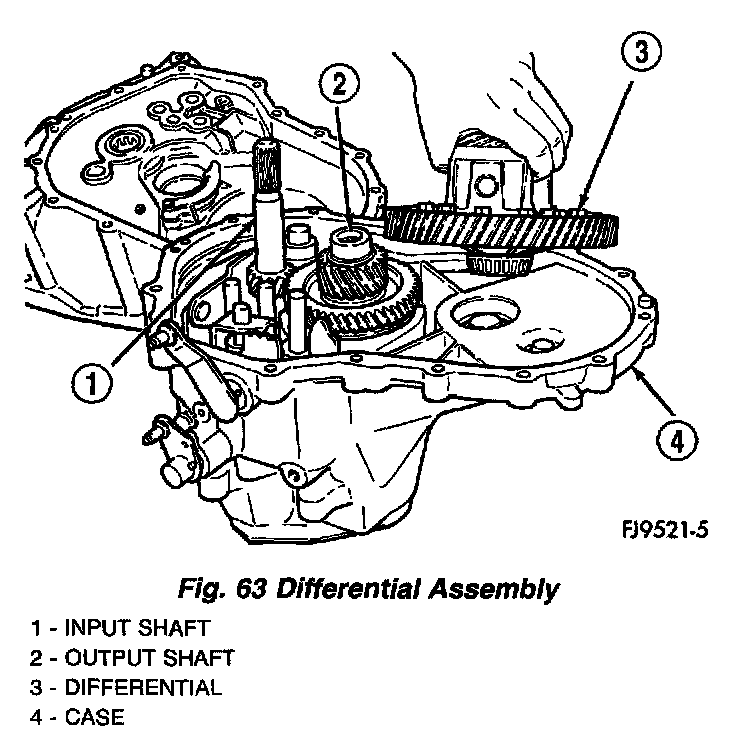 2

3

1

4

FJ9521-5

Fig. 63 Differential Assembly

1 - INPUT SHAFT
2 - OUTPUT SHAFT
3 - DIFFERENTIAL
4 - CASE