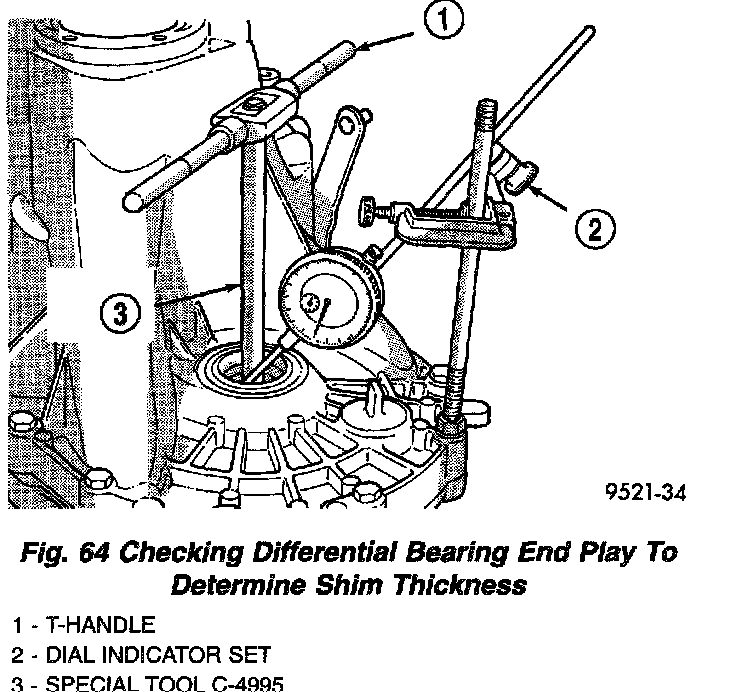 1

2

3

9521-34

Fig. 64 Checking Differential Bearing End Play To Determine Shim Thickness

1 - T-HANDLE
2 - DIAL INDICATOR SET
3 - SPECIAL TOOL C-4995