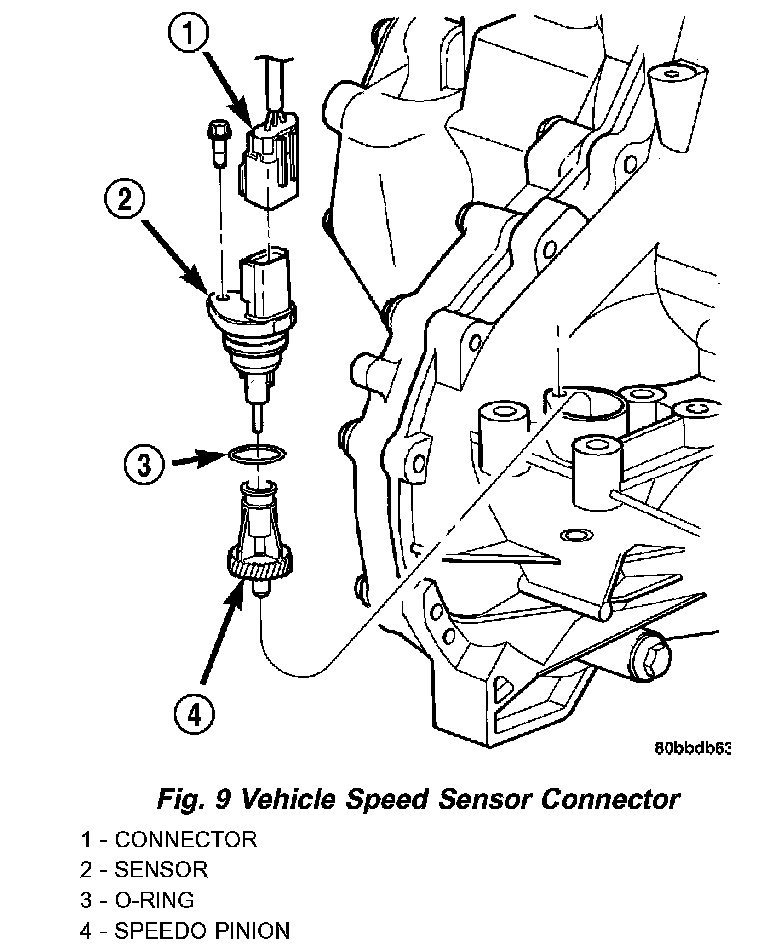 1

2

3

4

80bbdb63

Fig. 9 Vehicle Speed Sensor Connector

1 - CONNECTOR
2 - SENSOR
3 - O-RING
4 - SPEEDO PINION