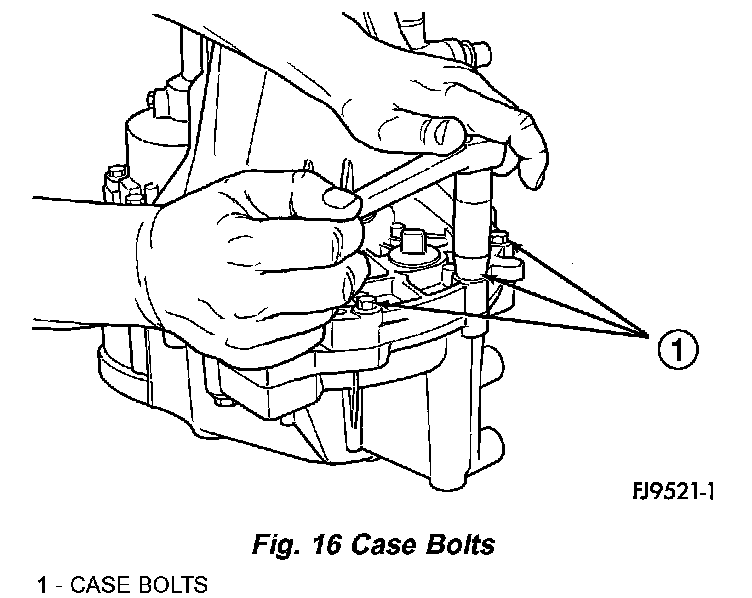 1

FJ9521-1

Fig. 16 Case Bolts

1 - CASE BOLTS