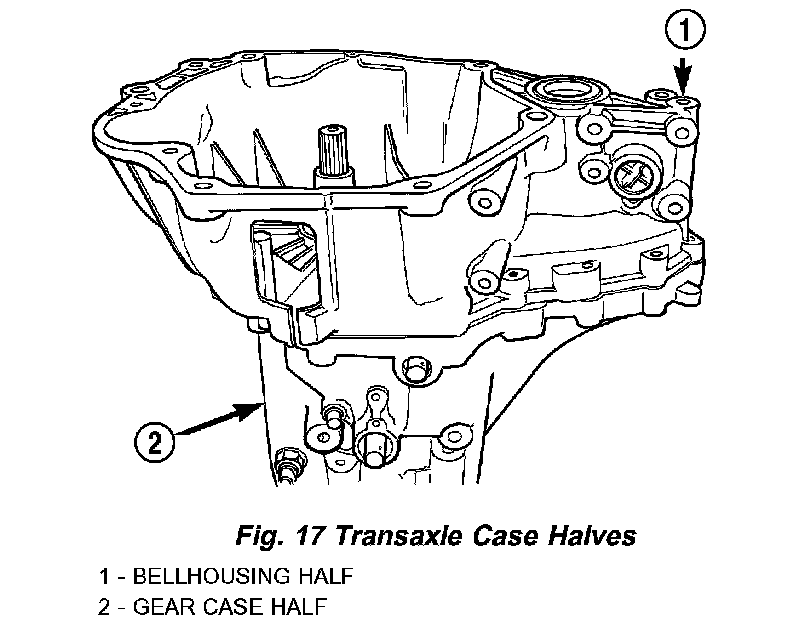 1

2

Fig. 17 Transaxle Case Halves

1 - BELLHOUSING HALF
2 - GEAR CASE HALF