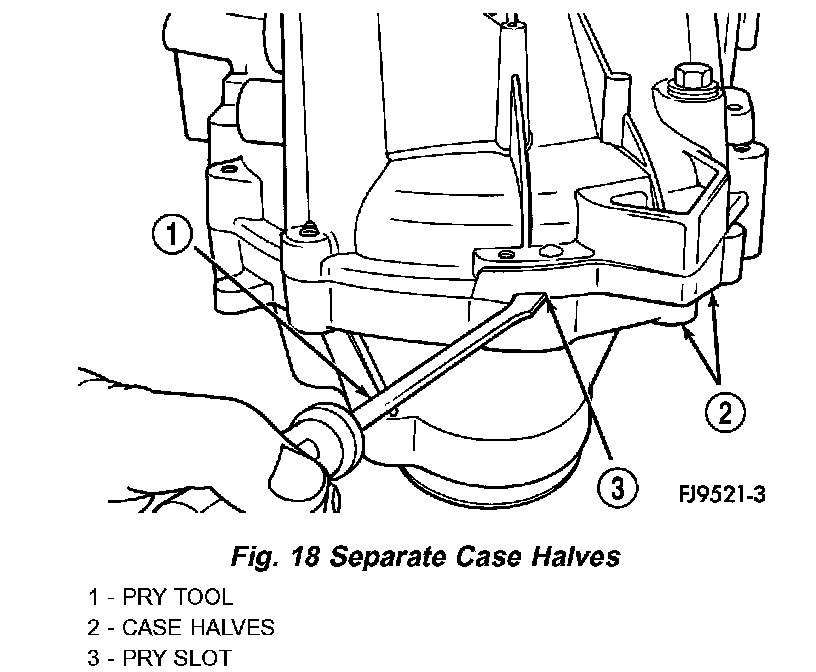 1
2
3
FJ9521-3

Fig. 18 Separate Case Halves

1 - PRY TOOL
2 - CASE HALVES
3 - PRY SLOT