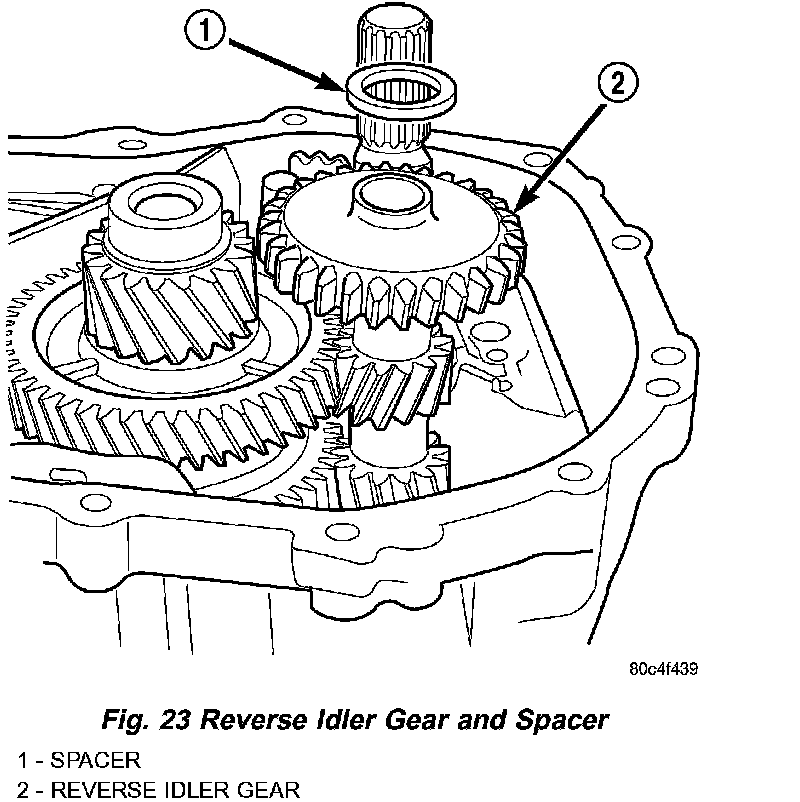 1

2

80c4f439

Fig. 23 Reverse Idler Gear and Spacer

1 - SPACER

2 - REVERSE IDLER GEAR