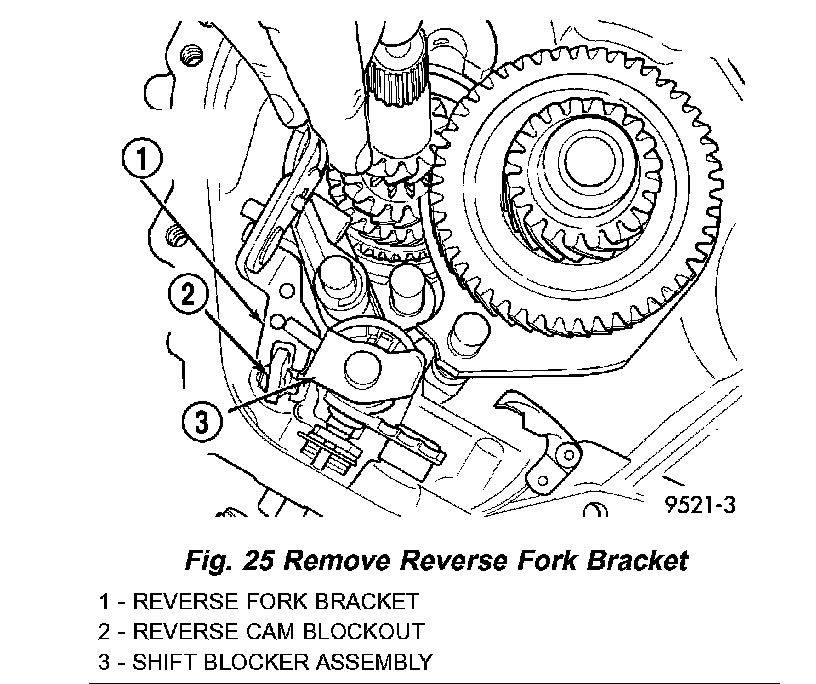 1

2

3

9521-3

Fig. 25 Remove Reverse Fork Bracket

1 - REVERSE FORK BRACKET
2 - REVERSE CAM BLOCKOUT
3 - SHIFT BLOCKER ASSEMBLY