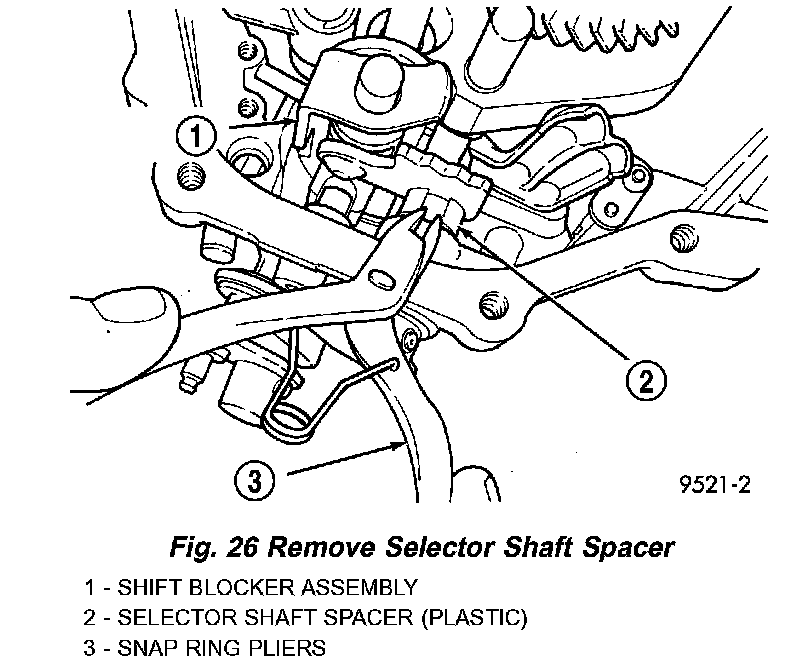 1

2

3

9521-2

Fig. 26 Remove Selector Shaft Spacer

1 - SHIFT BLOCKER ASSEMBLY
2 - SELECTOR SHAFT SPACER (PLASTIC)
3 - SNAP RING PLIERS