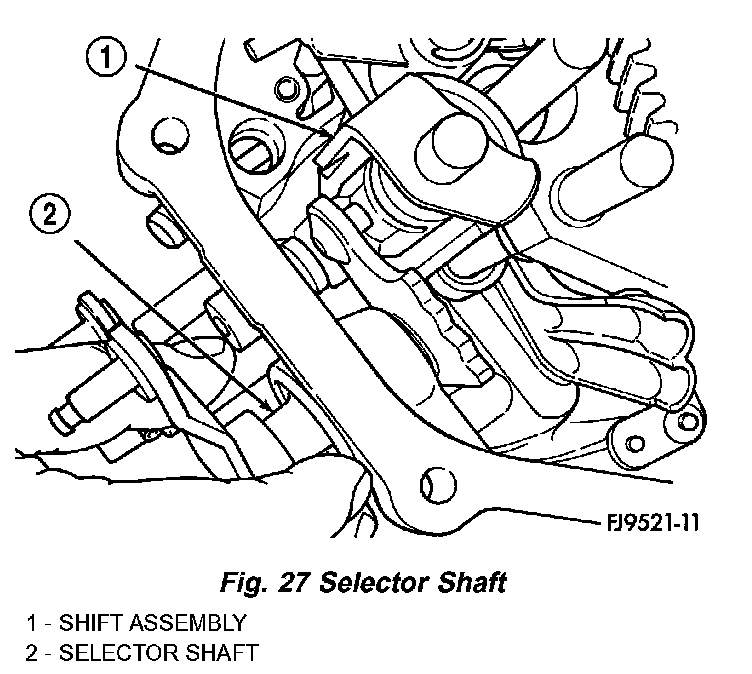 1

2

FJ9521-11

Fig. 27 Selector Shaft

1 - SHIFT ASSEMBLY
2 - SELECTOR SHAFT