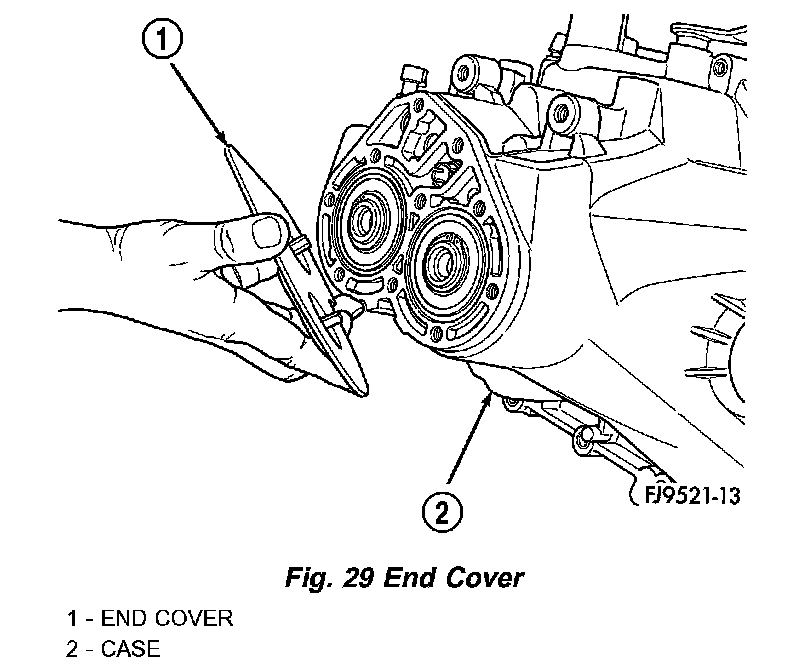 1

2

FJ9521-13

Fig. 29 End Cover

1 - END COVER
2 - CASE