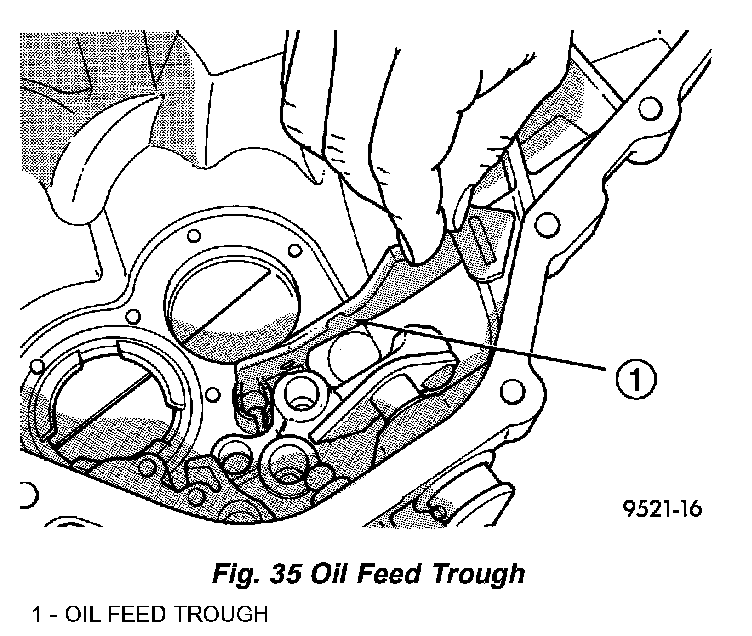 1

9521-16

Fig. 35 Oil Feed Trough

1 - OIL FEED TROUGH