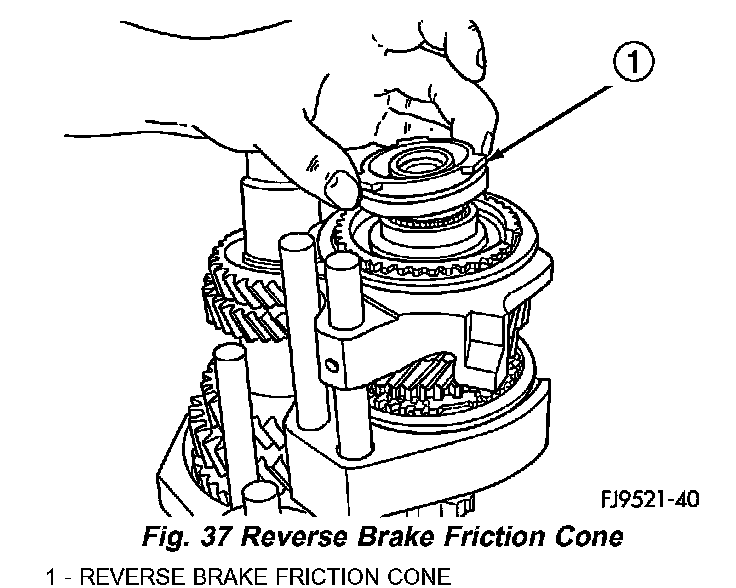 1

FJ9521-40

Fig. 37 Reverse Brake Friction Cone

1 - REVERSE BRAKE FRICTION CONE