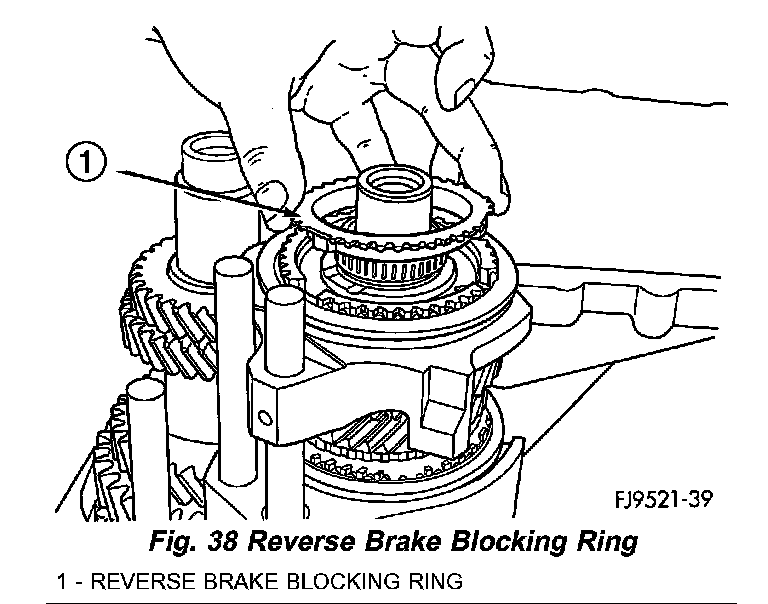 1

FJ9521-39

Fig. 38 Reverse Brake Blocking Ring

1 - REVERSE BRAKE BLOCKING RING