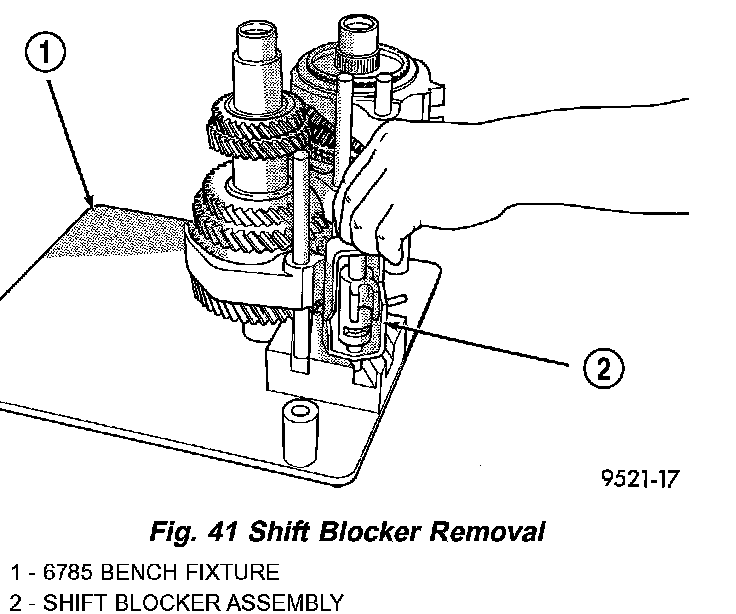 1

2

9521-17

Fig. 41 Shift Blocker Removal

1 - 6785 BENCH FIXTURE
2 - SHIFT BLOCKER ASSEMBLY