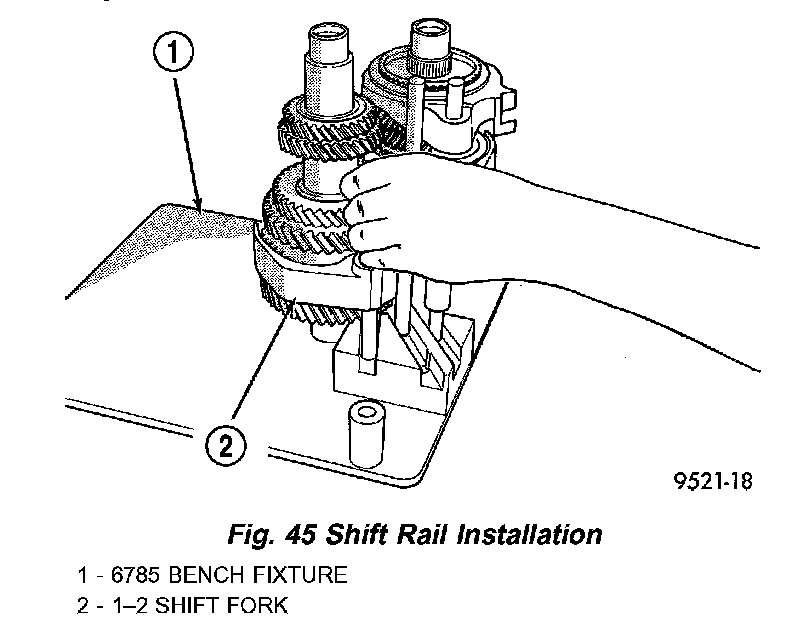 1

2

9521-18

Fig. 45 Shift Rail Installation

1 - 6785 BENCH FIXTURE
2 - 1–2 SHIFT FORK