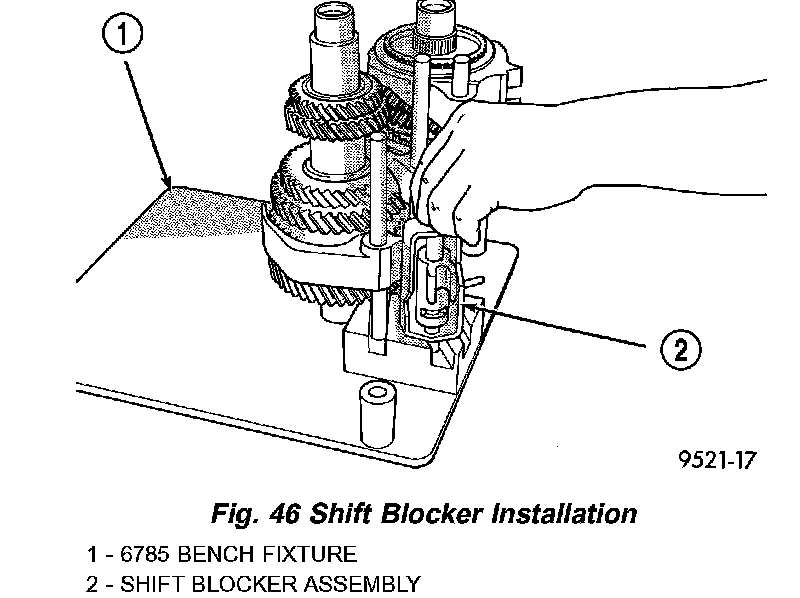 1

2

9521-17

Fig. 46 Shift Blocker Installation

1 - 6785 BENCH FIXTURE
2 - SHIFT BLOCKER ASSEMBLY