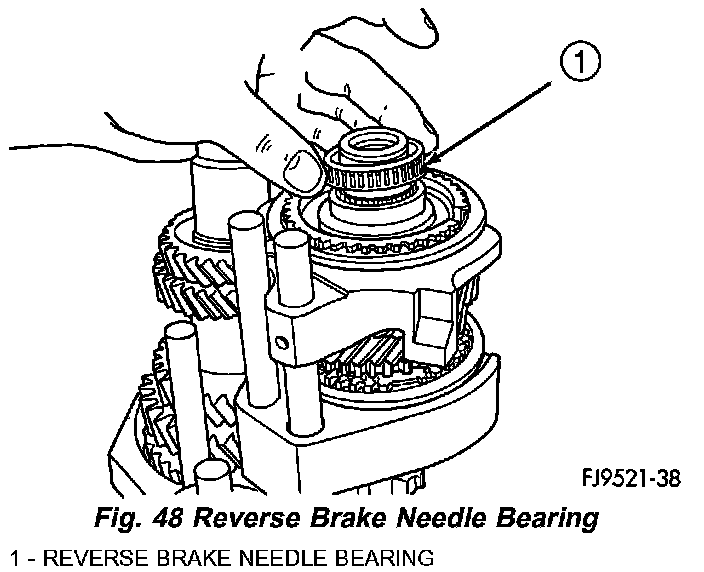 1

FJ9521-38

Fig. 48 Reverse Brake Needle Bearing

1 - REVERSE BRAKE NEEDLE BEARING