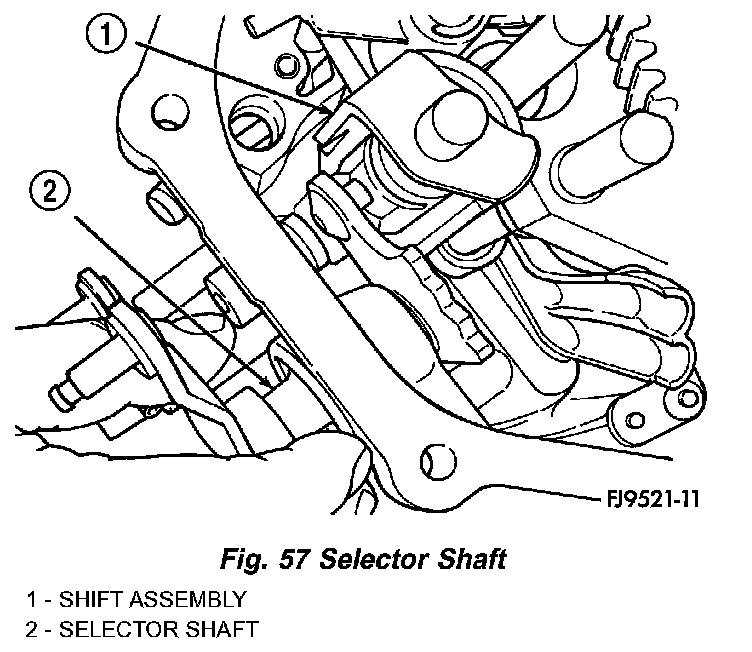 1

2

FJ9521-11

Fig. 57 Selector Shaft

1 - SHIFT ASSEMBLY
2 - SELECTOR SHAFT