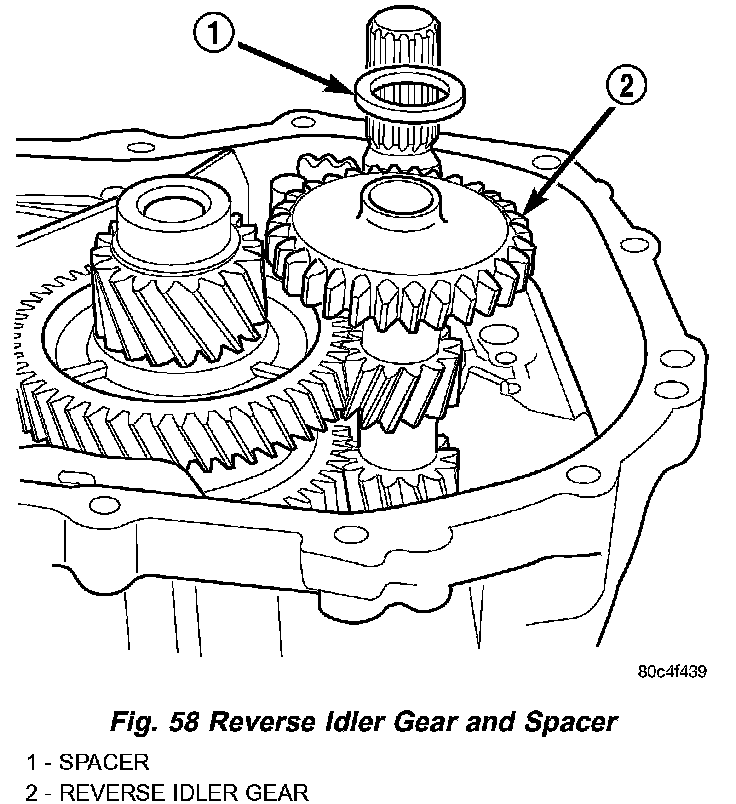 1

2

80c4f439

Fig. 58 Reverse Idler Gear and Spacer

1 - SPACER
2 - REVERSE IDLER GEAR