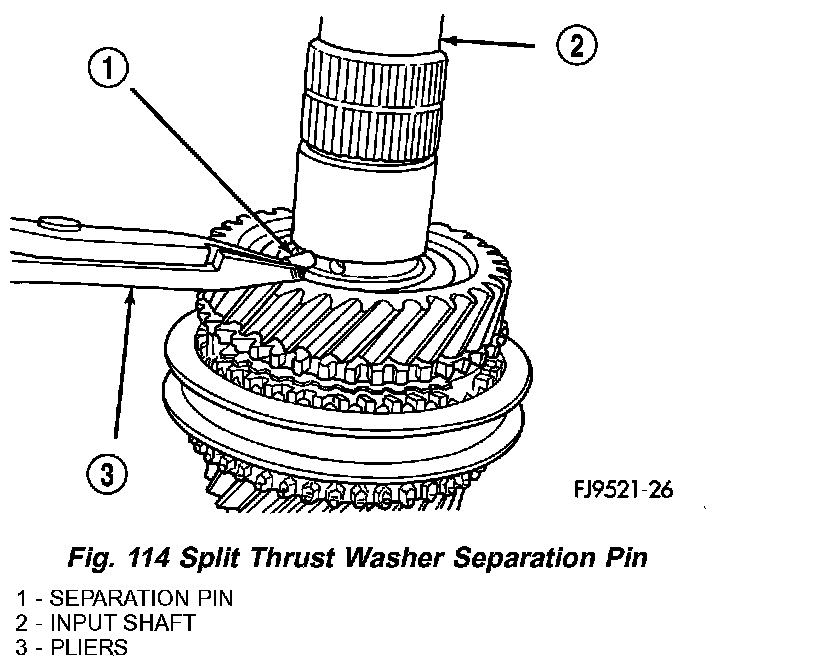 1
2
3
FJ9521-26

Fig. 114 Split Thrust Washer Separation Pin

1 - SEPARATION PIN
2 - INPUT SHAFT
3 - PLIERS