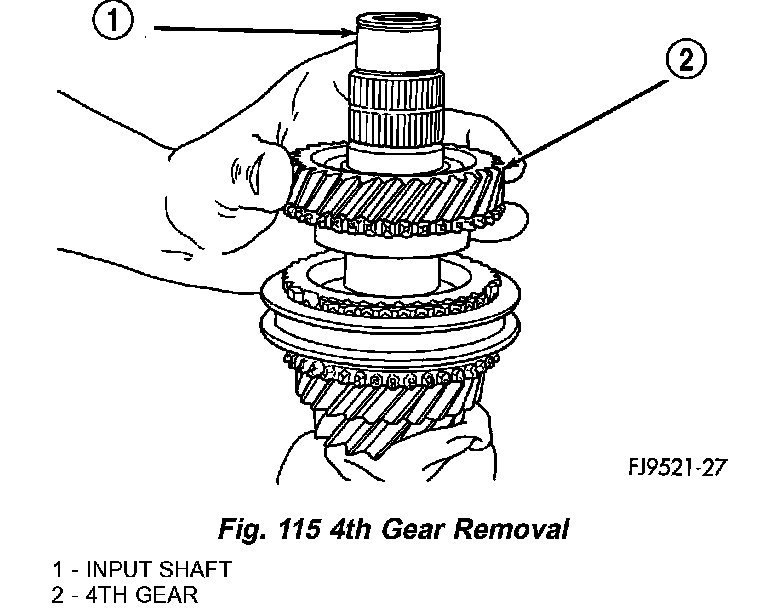 1

2

FJ9521-27

Fig. 115 4th Gear Removal

1 - INPUT SHAFT
2 - 4TH GEAR