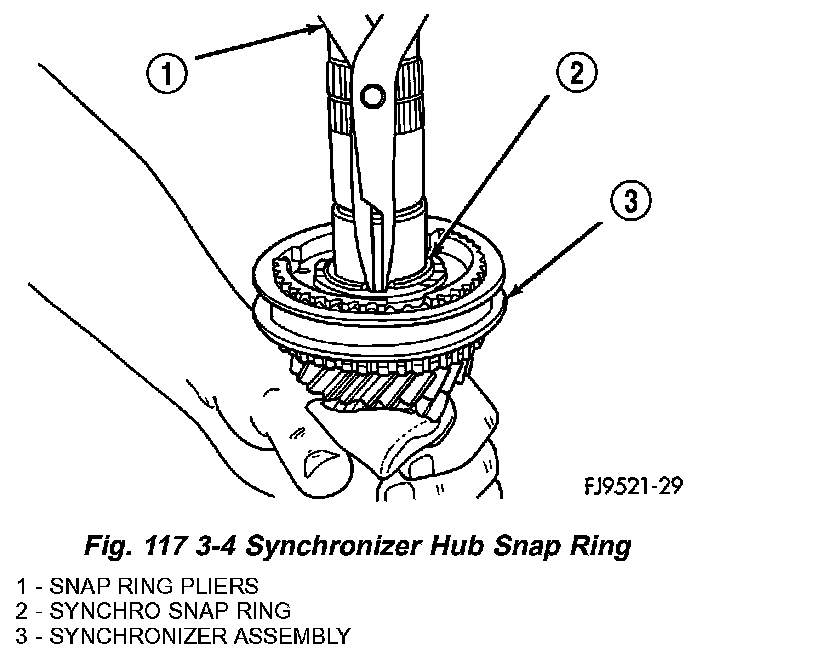 1

2

3

FJ9521-29

Fig. 117 3-4 Synchronizer Hub Snap Ring

1 - SNAP RING PLIERS
2 - SYNCHRO SNAP RING
3 - SYNCHRONIZER ASSEMBLY