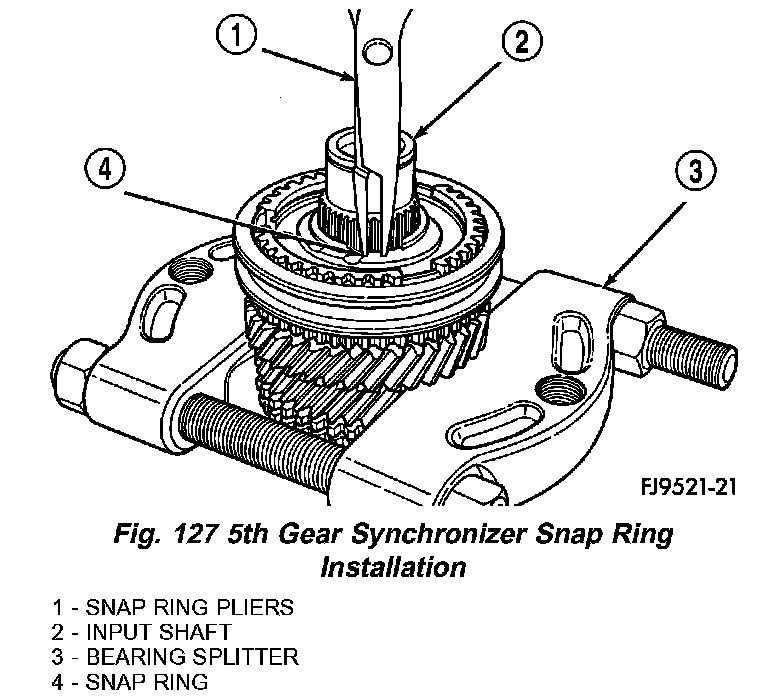 1
2
4
3
FJ9521-21

Fig. 127 5th Gear Synchronizer Snap Ring Installation

1 - SNAP RING PLIERS
2 - INPUT SHAFT
3 - BEARING SPLITTER
4 - SNAP RING