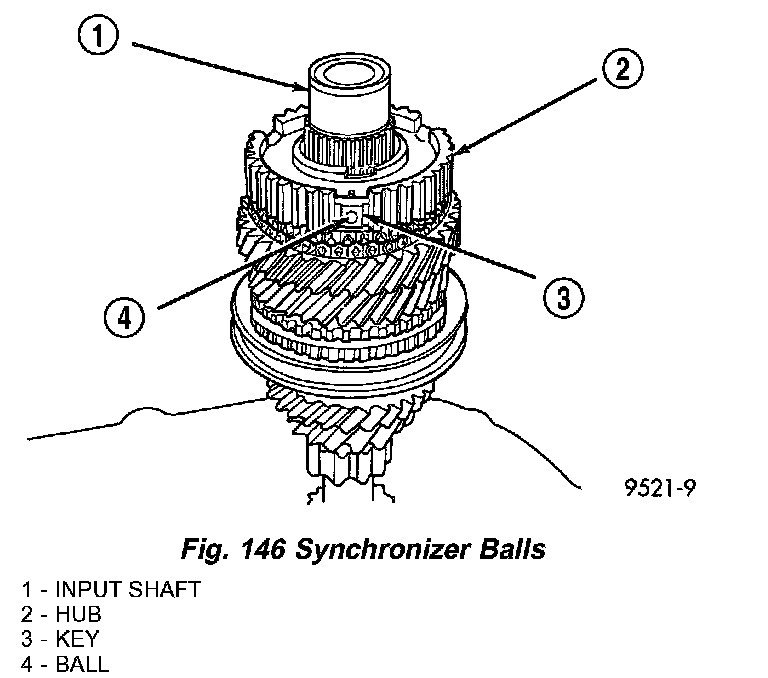 1
2
3
4
9521-9

Fig. 146 Synchronizer Balls

1 - INPUT SHAFT
2 - HUB
3 - KEY
4 - BALL