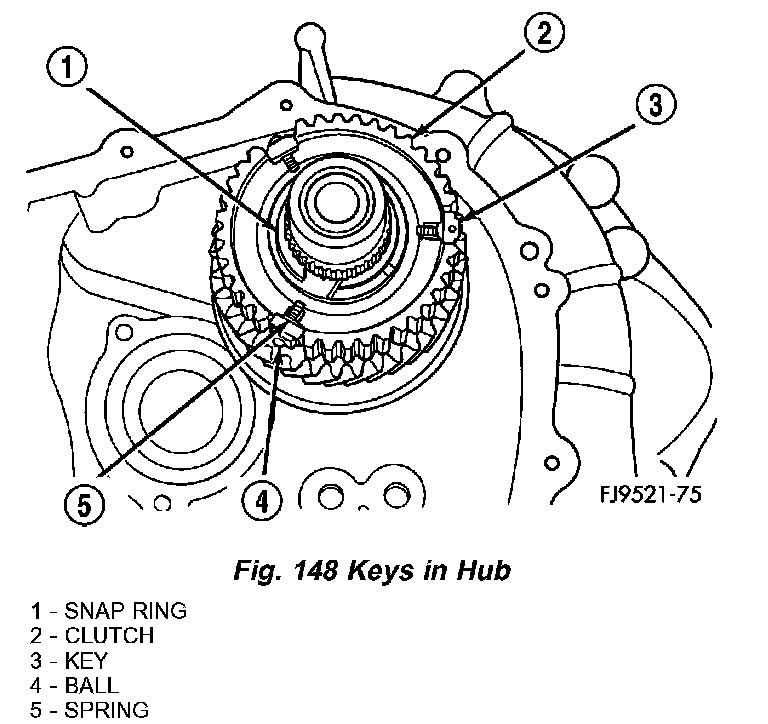 1
2
3
5
4
FJ9521-75

Fig. 148 Keys in Hub

1 - SNAP RING
2 - CLUTCH
3 - KEY
4 - BALL
5 - SPRING