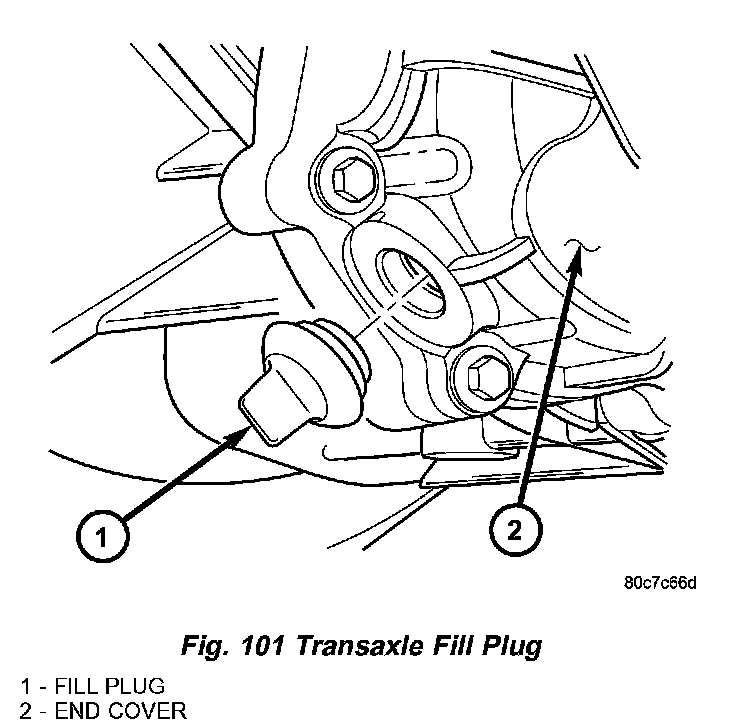 1

2

80c7c66d

Fig. 101 Transaxle Fill Plug

1 - FILL PLUG
2 - END COVER