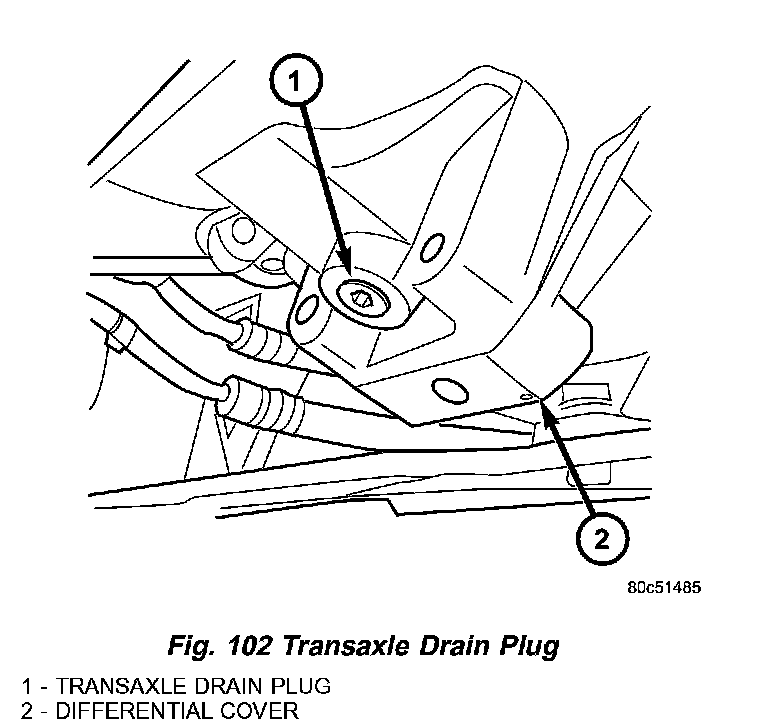 1

2

80c51485

Fig. 102 Transaxle Drain Plug

1 - TRANSAXLE DRAIN PLUG
2 - DIFFERENTIAL COVER