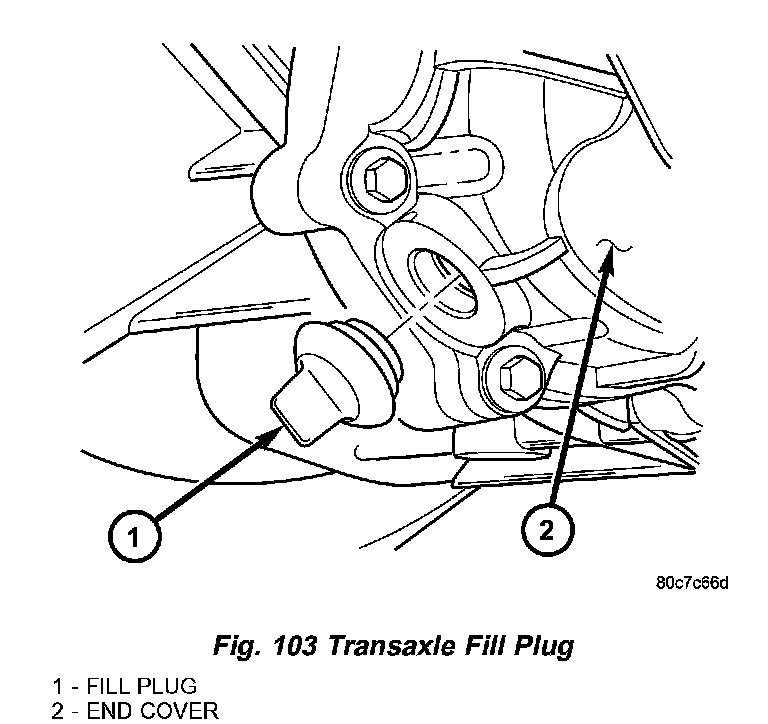 1

2

80c7c66d

Fig. 103 Transaxle Fill Plug

1 - FILL PLUG
2 - END COVER