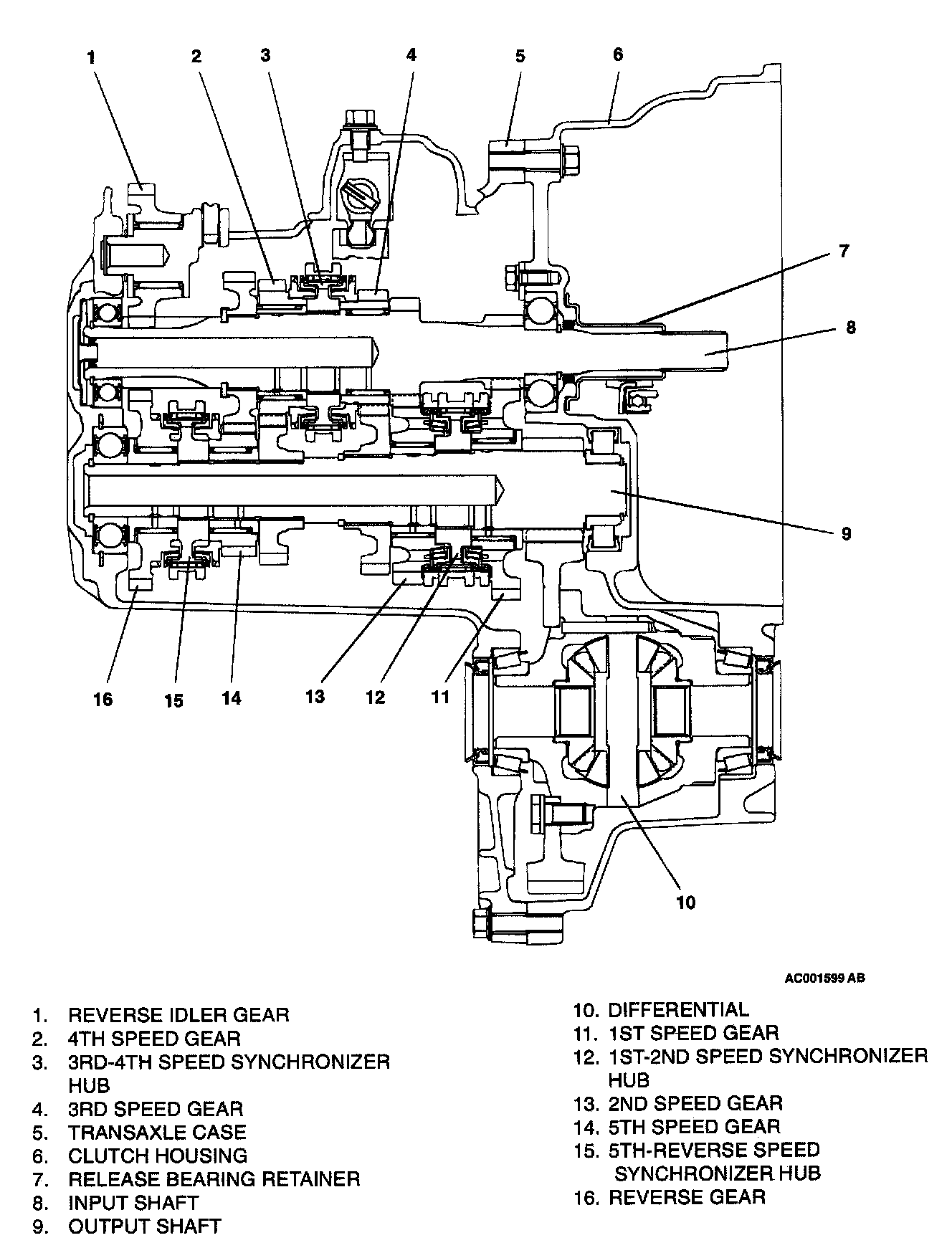 1 2 3 4 5 6

7

8

9

16 15 14 13 12 11

10

AC001599 AB

1. REVERSE IDLER GEAR
2. 4TH SPEED GEAR
3. 3RD-4TH SPEED SYNCHRONIZER HUB
4. 3RD SPEED GEAR
5. TRANSAXLE CASE
6. CLUTCH HOUSING
7. RELEASE BEARING RETAINER
8. INPUT SHAFT
9. OUTPUT SHAFT

10. DIFFERENTIAL
11. 1ST SPEED GEAR
12. 1ST-2ND SPEED SYNCHRONIZER HUB
13. 2ND SPEED GEAR
14. 5TH SPEED GEAR
15. 5TH-REVERSE SPEED SYNCHRONIZER HUB
16. REVERSE GEAR