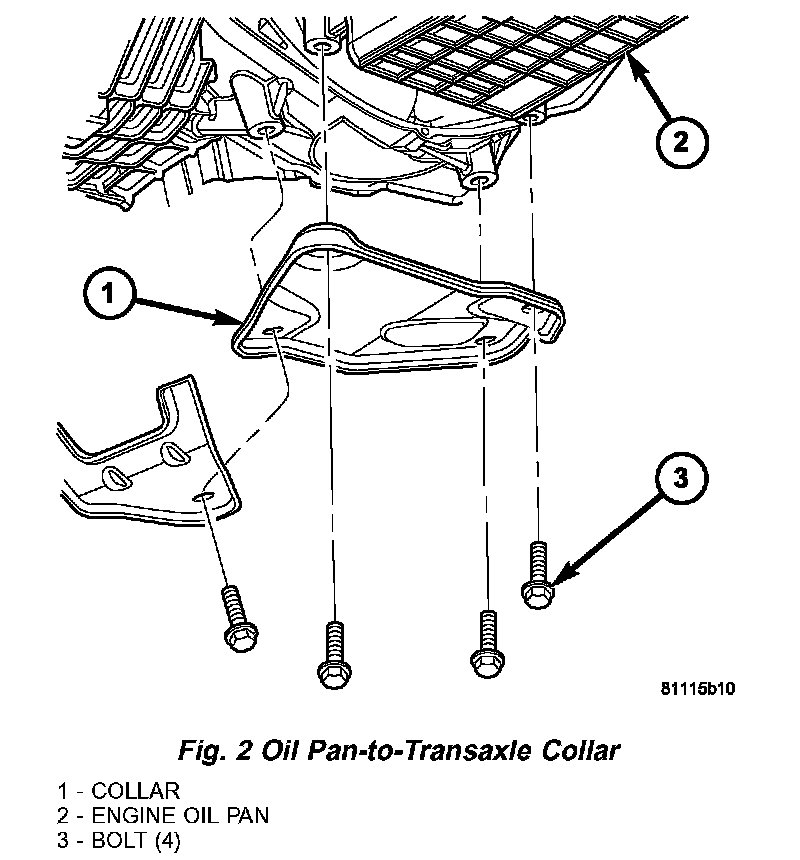 2

1

3

81115b10

Fig. 2 Oil Pan-to-Transaxle Collar

1 - COLLAR
2 - ENGINE OIL PAN
3 - BOLT (4)